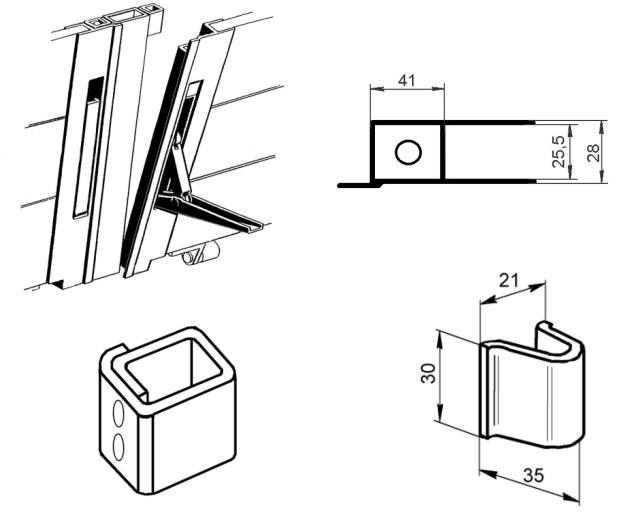 41
25,5
28
21
30
35