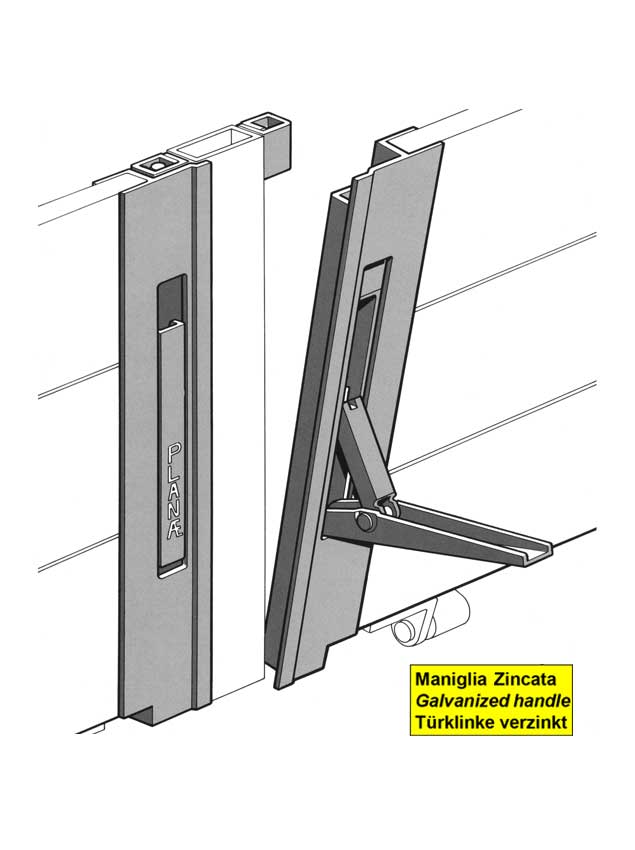 PLANÆ

Maniglia Zincata
Galvanized handle
Türklinke verzinkt